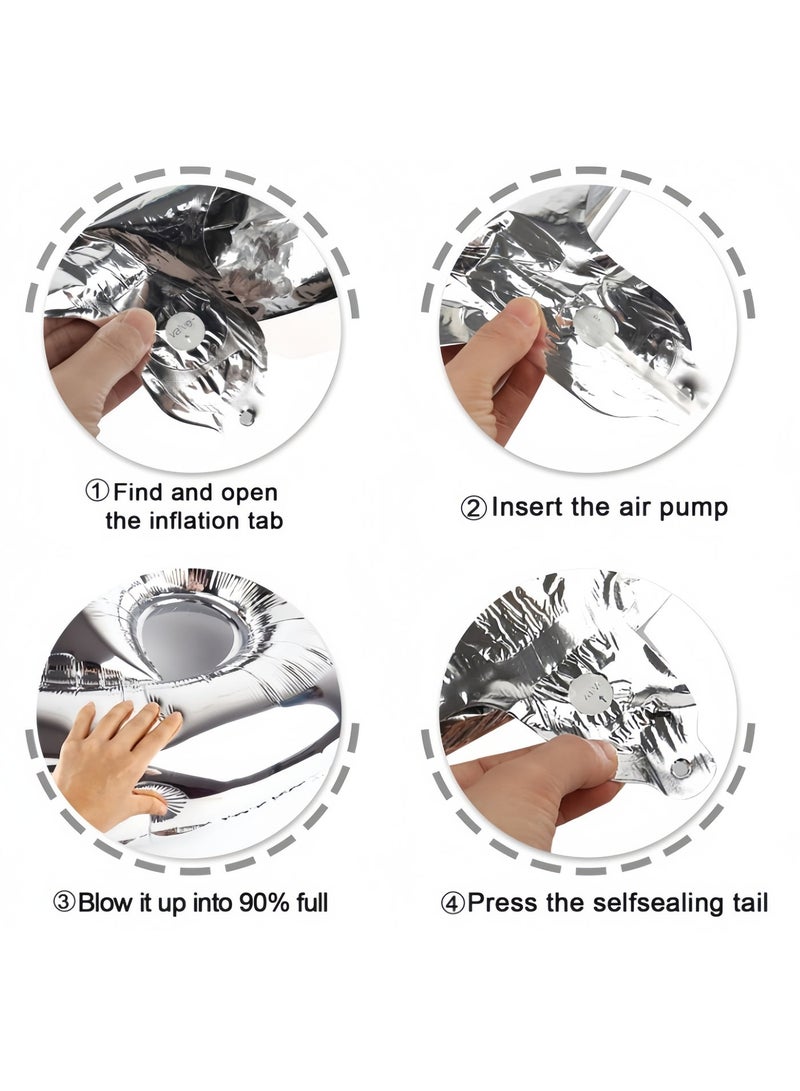 ①Find and open the inflation tab

②Insert the air pump

③Blow it up into 90% full

④Press the selfsealing tail